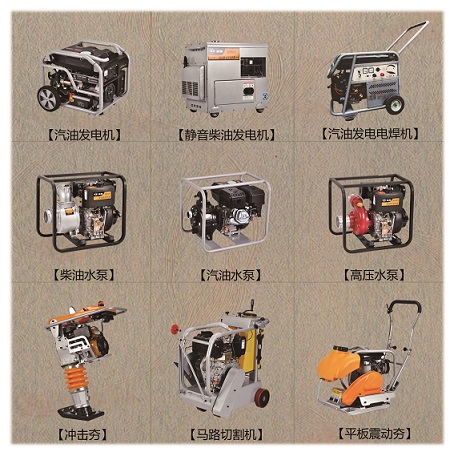 【汽油发电机】

【静音柴油发电机】

【汽油发电电焊机】

【柴油水泵】

【汽油水泵】

【高压水泵】

【冲击夯】

【马路切割机】

【平板震动夯】